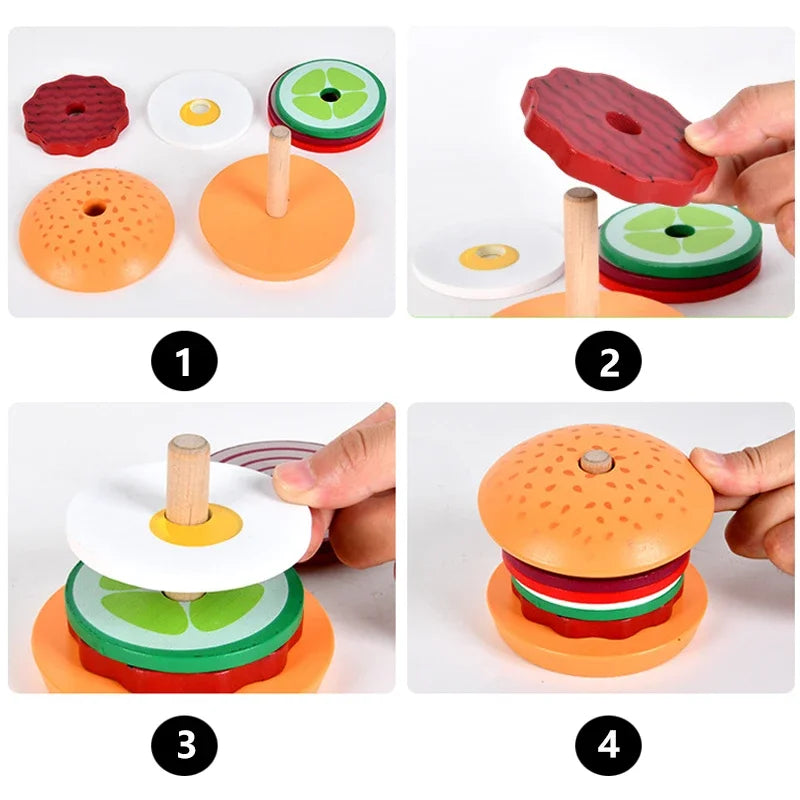 1

2

3

4